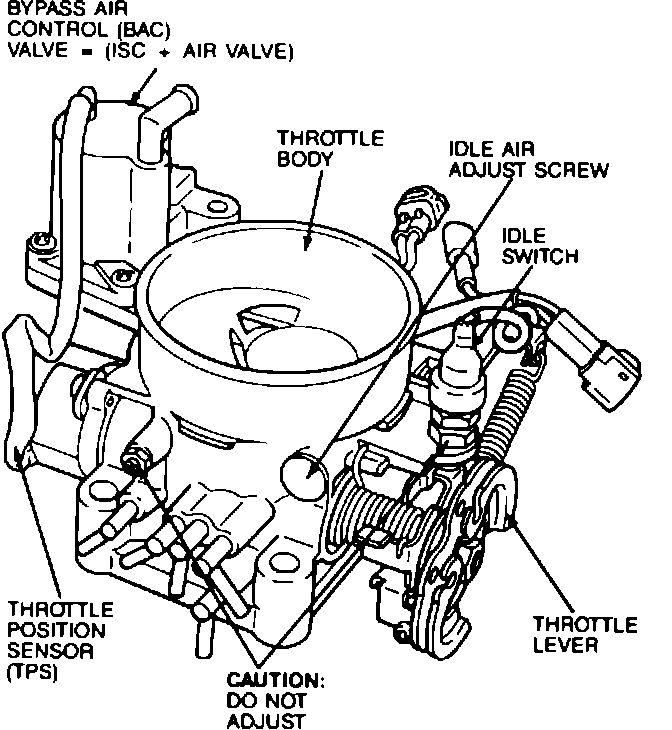 BYPASS AIR CONTROL (BAC) VALVE = (ISC + AIR VALVE)

THROTTLE BODY

IDLE AIR ADJUST SCREW

IDLE SWITCH

THROTTLE POSITION SENSOR (TPS)

CAUTION: DO NOT ADJUST

THROTTLE LEVER