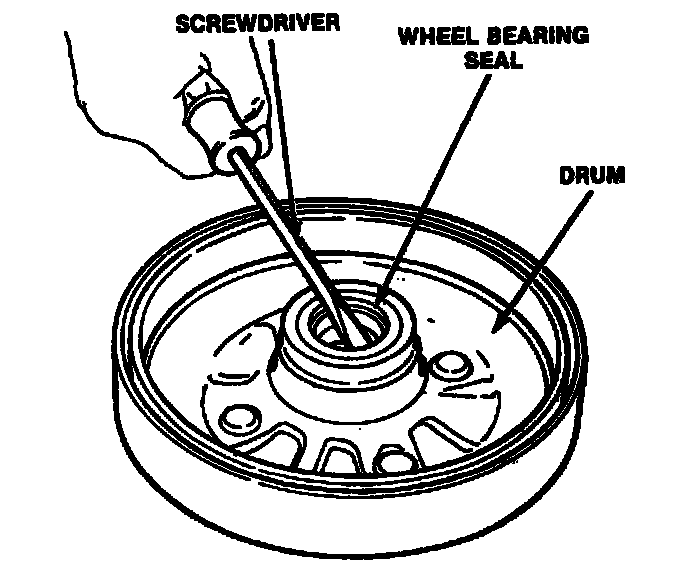 SCREWDRIVER

WHEEL BEARING SEAL

DRUM