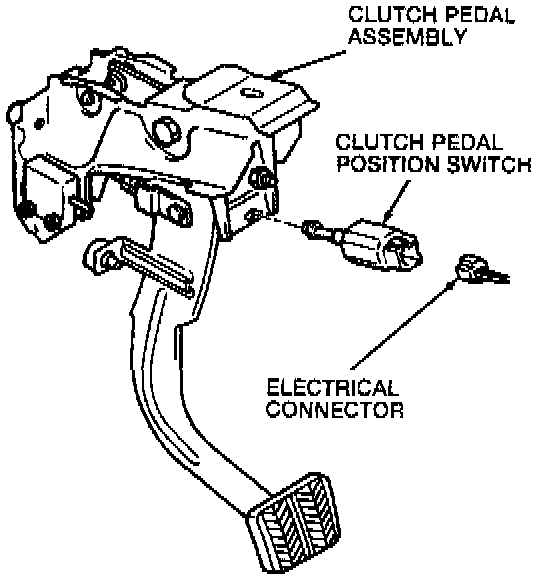 CLUTCH PEDAL
ASSEMBLY

CLUTCH PEDAL
POSITION SWITCH

ELECTRICAL
CONNECTOR