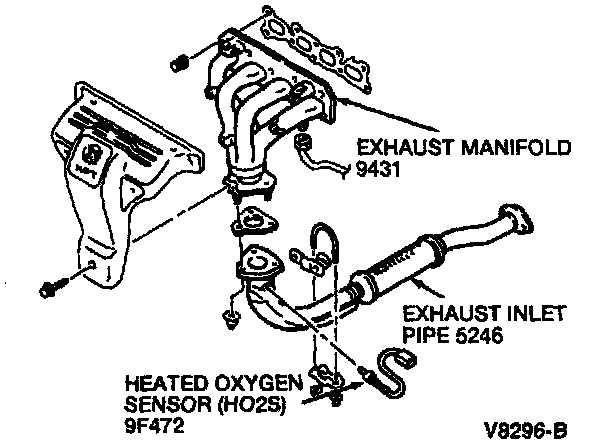 EXHAUST MANIFOLD
9431

EXHAUST INLET
PIPE 5246

HEATED OXYGEN
SENSOR (HO2S)
9F472

V8296-B