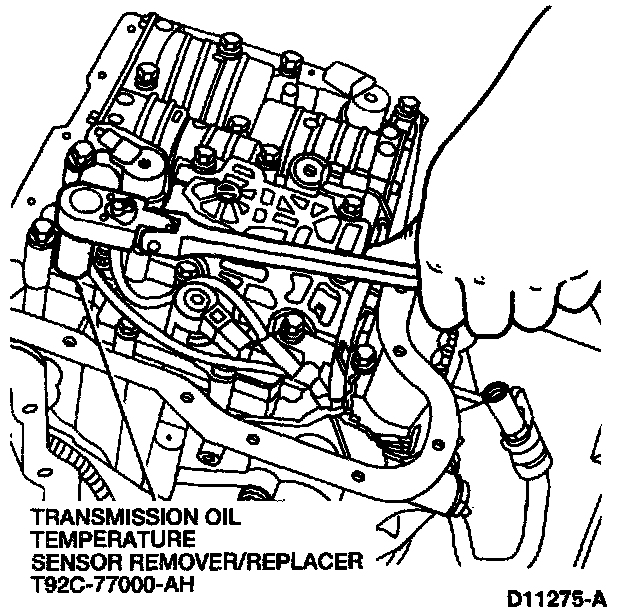 TRANSMISSION OIL
TEMPERATURE
SENSOR REMOVER/REPLACER
T92C-77000-AH

D11275-A