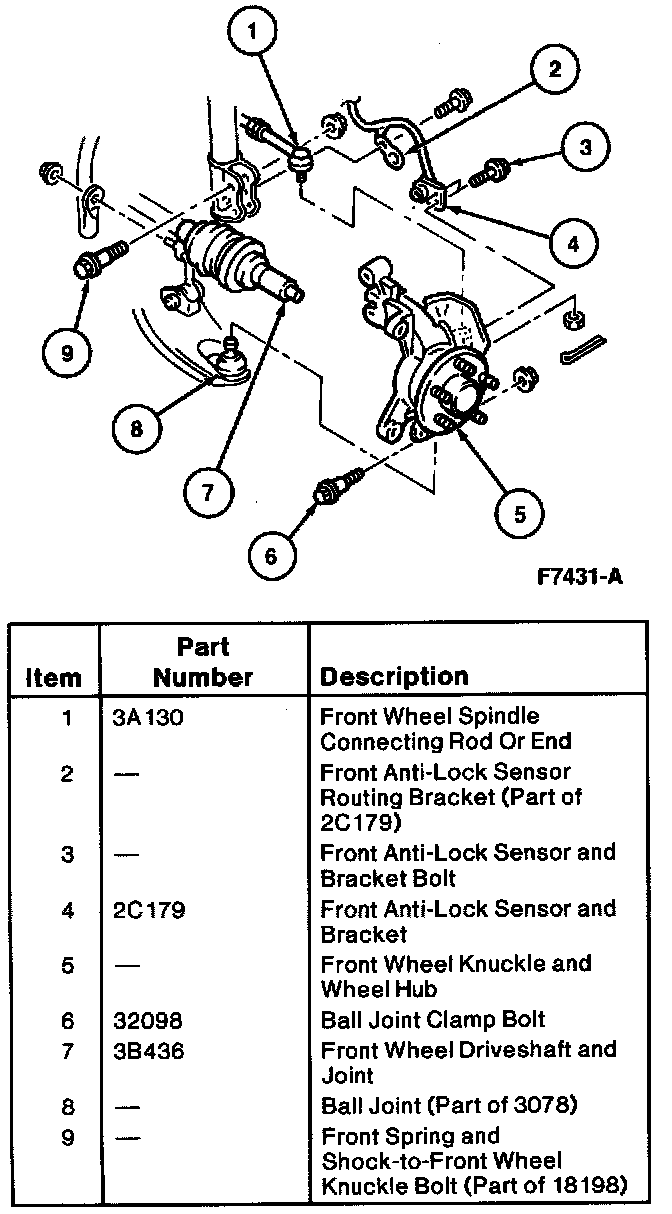 1
2
3
4
9
8
7
5
6

F7431-A

| Item | Part Number | Description |
|---|---|---|
| 1 | 3A130 | Front Wheel Spindle Connecting Rod Or End |
| 2 | — | Front Anti-Lock Sensor Routing Bracket (Part of 2C179) |
| 3 | — | Front Anti-Lock Sensor and Bracket Bolt |
| 4 | 2C179 | Front Anti-Lock Sensor and Bracket |
| 5 | — | Front Wheel Knuckle and Wheel Hub |
| 6 | 32098 | Ball Joint Clamp Bolt |
| 7 | 3B436 | Front Wheel Driveshaft and Joint |
| 8 | — | Ball Joint (Part of 3078) |
| 9 | — | Front Spring and Shock-to-Front Wheel Knuckle Bolt (Part of 18198) |