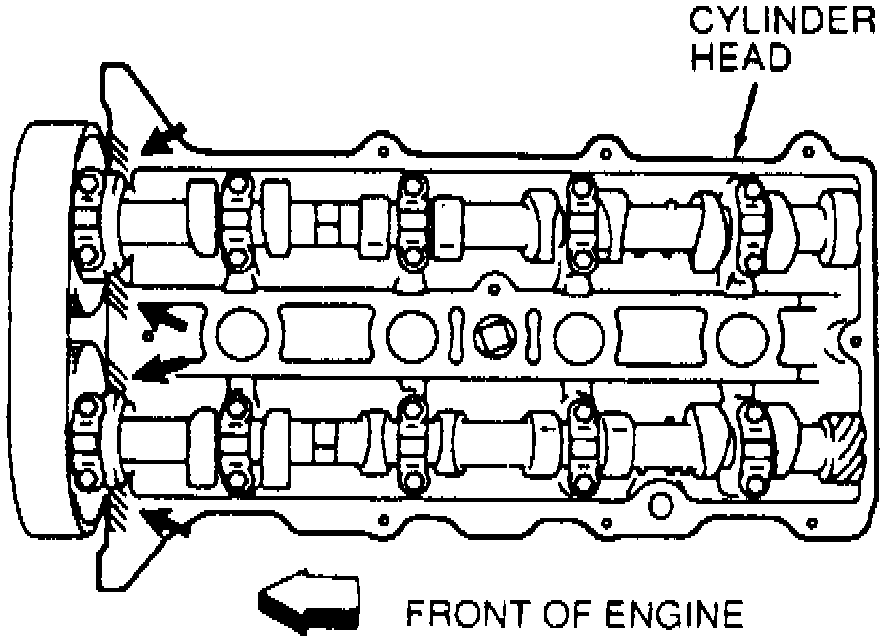 CYLINDER HEAD

FRONT OF ENGINE