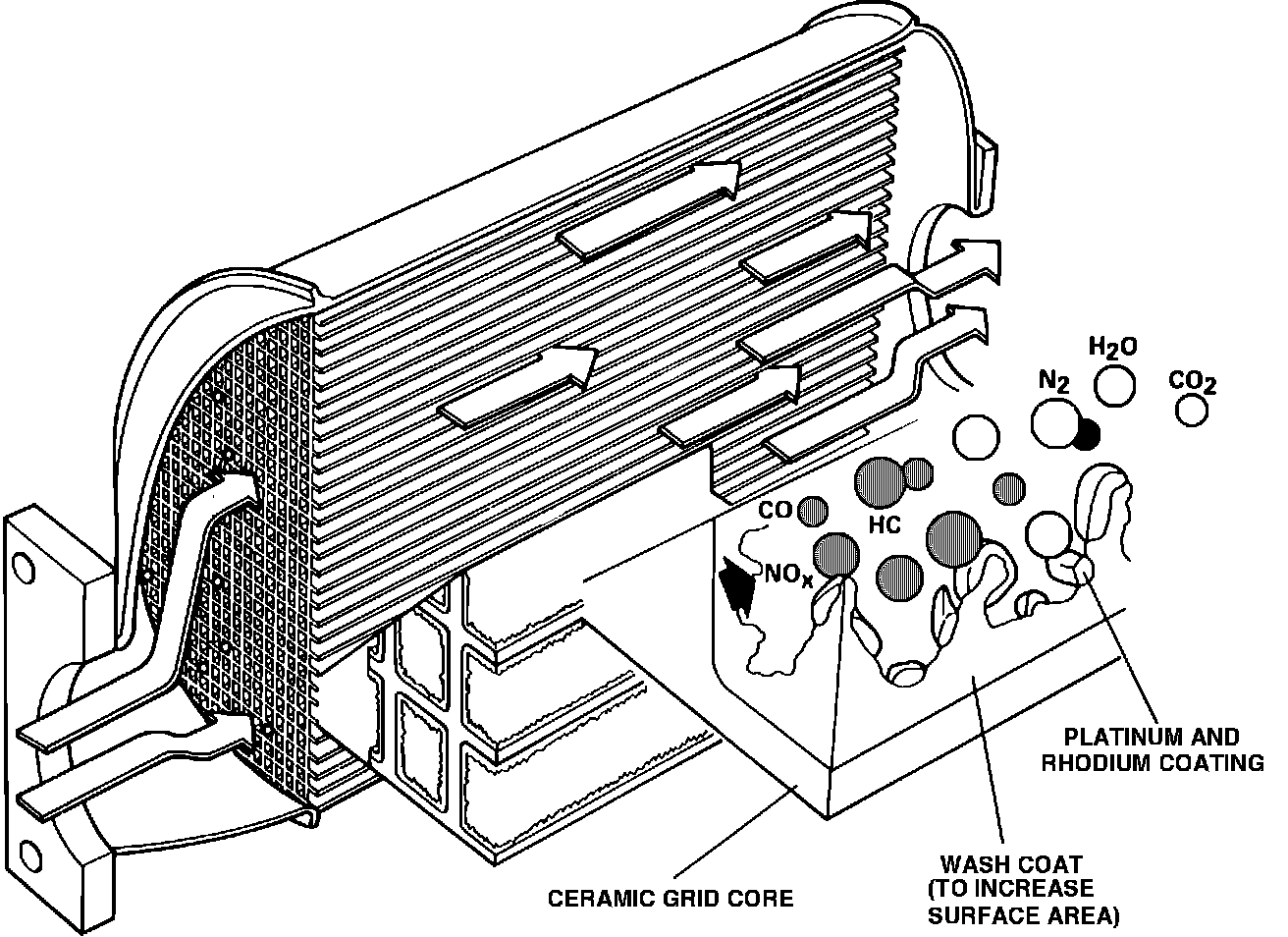 $H_2O$

$N_2$

$CO_2$

CO

HC

$NO_x$

PLATINUM AND RHODIUM COATING

WASH COAT (TO INCREASE SURFACE AREA)

CERAMIC GRID CORE