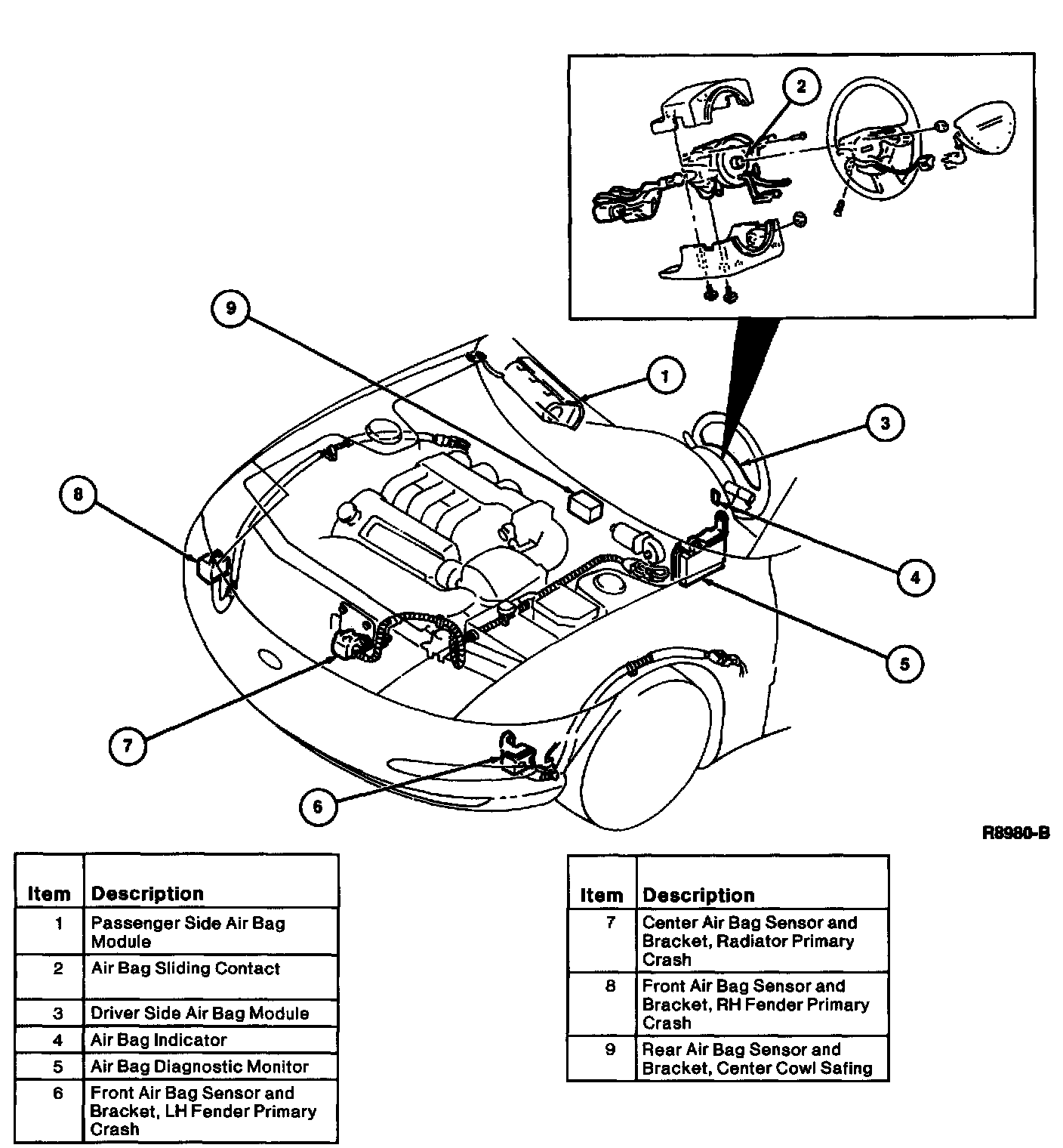 2

9

1

3

8

4

5

7

6

R8980-B

| Item | Description |
|---|---|
| 1 | Passenger Side Air Bag Module |
| 2 | Air Bag Sliding Contact |
| 3 | Driver Side Air Bag Module |
| 4 | Air Bag Indicator |
| 5 | Air Bag Diagnostic Monitor |
| 6 | Front Air Bag Sensor and Bracket, LH Fender Primary Crash |

| Item | Description |
|---|---|
| 7 | Center Air Bag Sensor and Bracket, Radiator Primary Crash |
| 8 | Front Air Bag Sensor and Bracket, RH Fender Primary Crash |
| 9 | Rear Air Bag Sensor and Bracket, Center Cowl Safing |