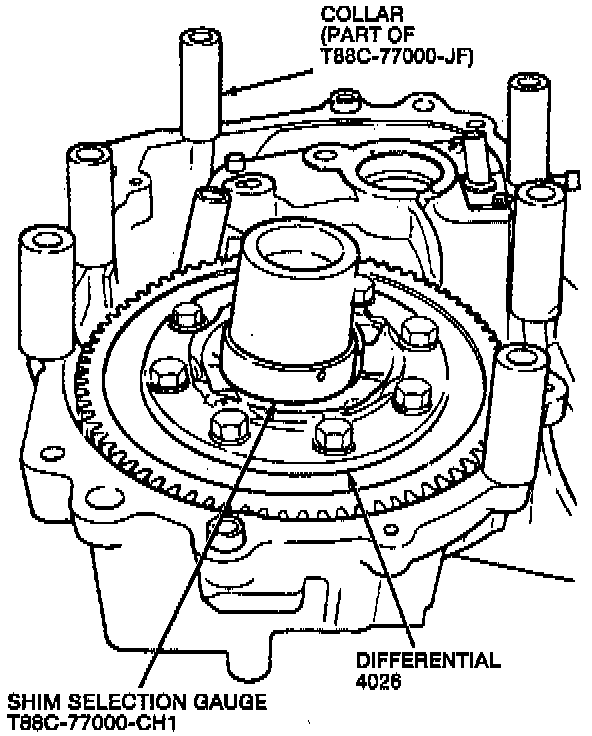 COLLAR (PART OF T88C-77000-JF)

DIFFERENTIAL 4026

SHIM SELECTION GAUGE T88C-77000-CH1