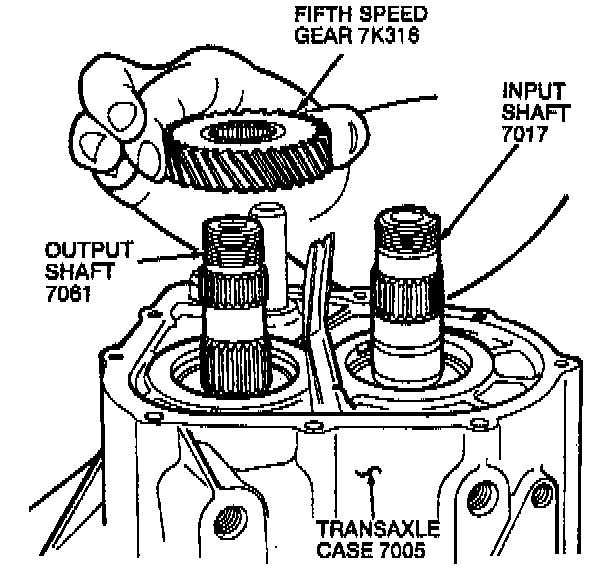 FIFTH SPEED GEAR 7K316

INPUT SHAFT 7017

OUTPUT SHAFT 7061

TRANSAXLE CASE 7005