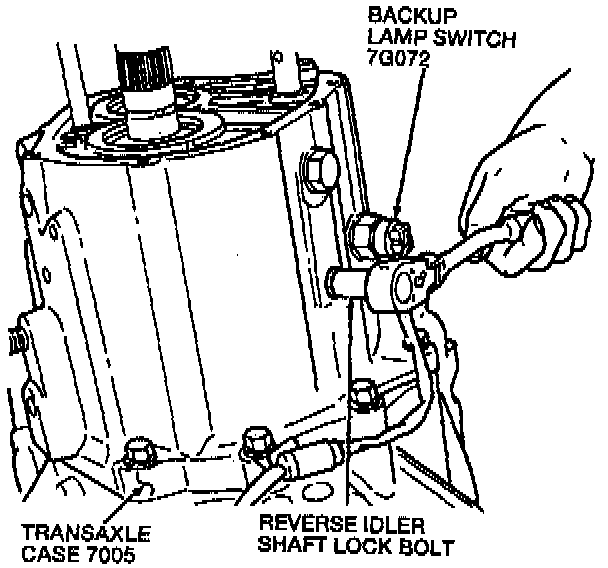 BACKUP LAMP SWITCH 7G072

TRANSAXLE CASE 7005

REVERSE IDLER SHAFT LOCK BOLT