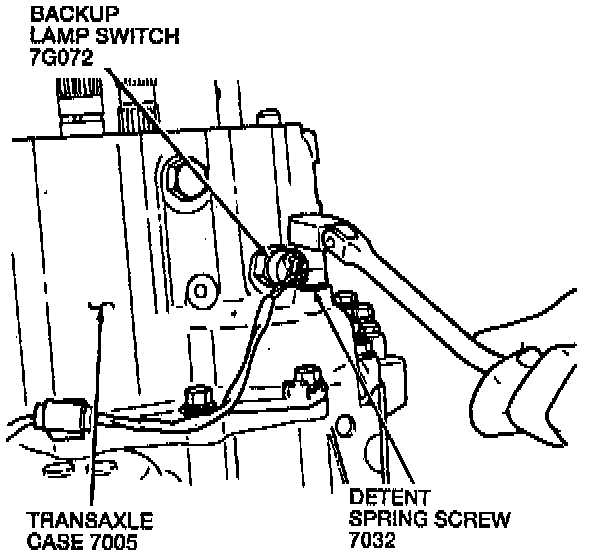 BACKUP
LAMP SWITCH
7G072

TRANSAXLE
CASE 7005

DETENT
SPRING SCREW
7032