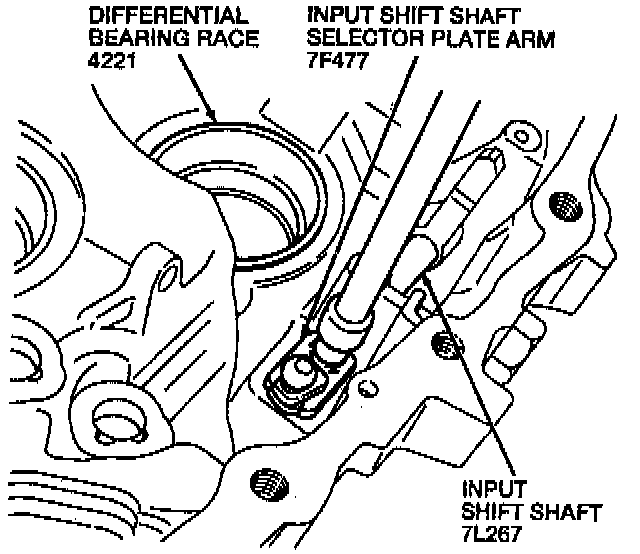 DIFFERENTIAL BEARING RACE 4221

INPUT SHIFT SHAFT SELECTOR PLATE ARM 7F477

INPUT SHIFT SHAFT 7L267