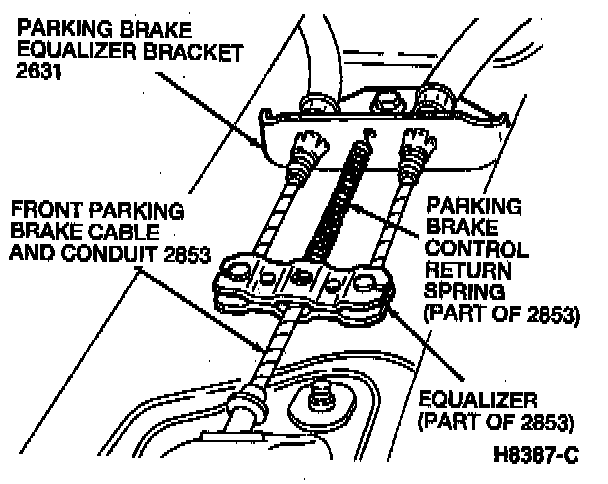 PARKING BRAKE EQUALIZER BRACKET 2631

FRONT PARKING BRAKE CABLE AND CONDUIT 2853

PARKING BRAKE CONTROL RETURN SPRING (PART OF 2853)

EQUALIZER (PART OF 2853)

H8387-C