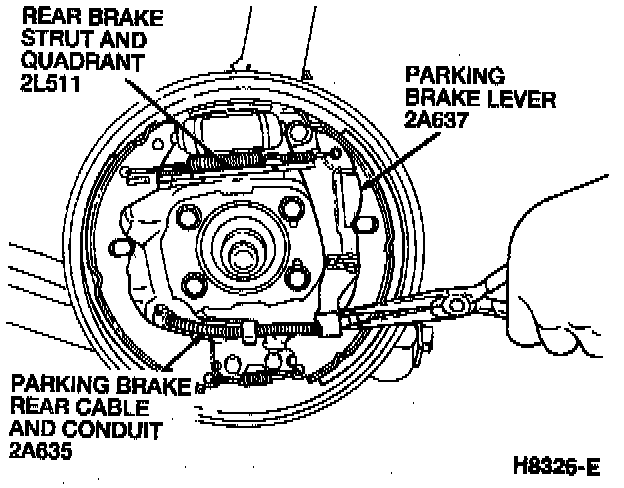 REAR BRAKE STRUT AND QUADRANT 2L511

PARKING BRAKE LEVER 2A637

PARKING BRAKE REAR CABLE AND CONDUIT 2A635

H8326-E