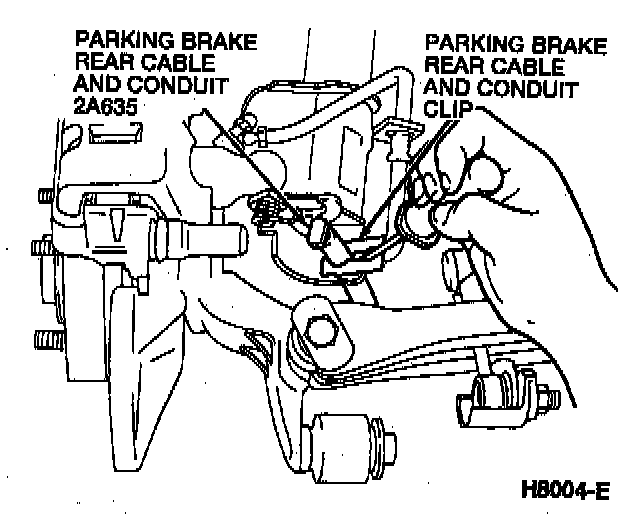 PARKING BRAKE REAR CABLE AND CONDUIT 2A635

PARKING BRAKE REAR CABLE AND CONDUIT CLIP

H8004-E