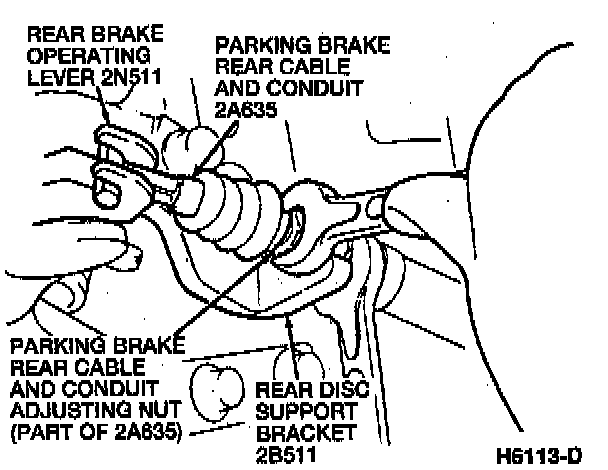 REAR BRAKE OPERATING LEVER 2N511

PARKING BRAKE REAR CABLE AND CONDUIT 2A635

PARKING BRAKE REAR CABLE AND CONDUIT ADJUSTING NUT (PART OF 2A635)

REAR DISC SUPPORT BRACKET 2B511

H6113-D