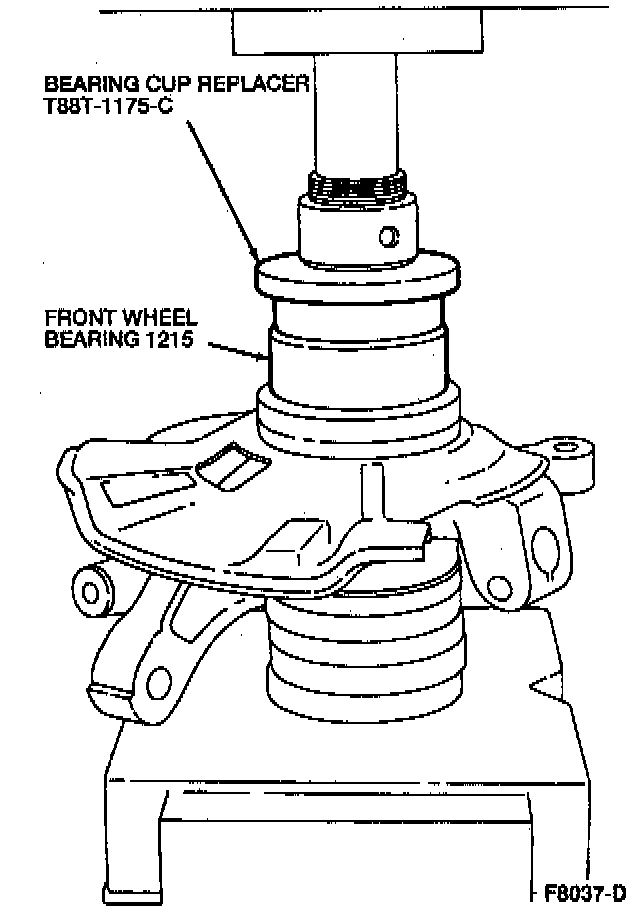 BEARING CUP REPLACER
T88T-1175-C

FRONT WHEEL
BEARING 1215

F8037-D