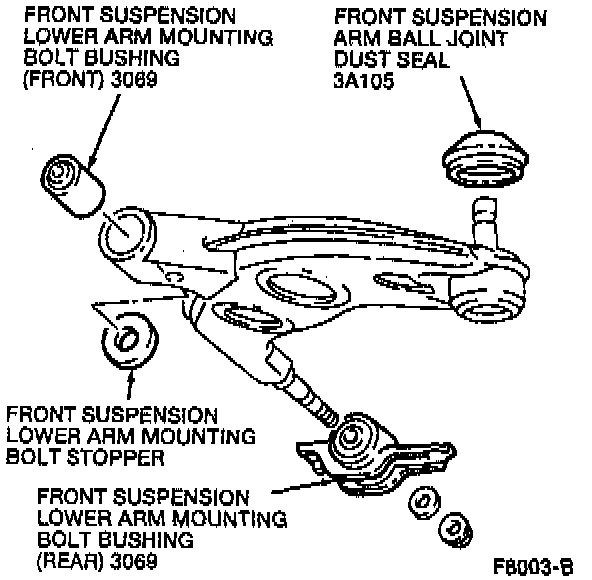 FRONT SUSPENSION LOWER ARM MOUNTING BOLT BUSHING (FRONT) 3069

FRONT SUSPENSION ARM BALL JOINT DUST SEAL 3A105

FRONT SUSPENSION LOWER ARM MOUNTING BOLT STOPPER

FRONT SUSPENSION LOWER ARM MOUNTING BOLT BUSHING (REAR) 3069

F8003-B