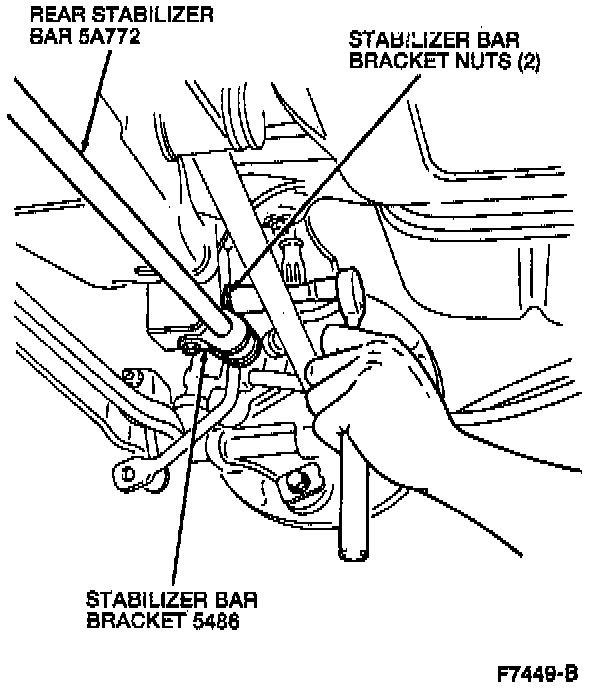 REAR STABILIZER BAR 5A772

STABILIZER BAR BRACKET NUTS (2)

STABILIZER BAR BRACKET 5486

F7449-B