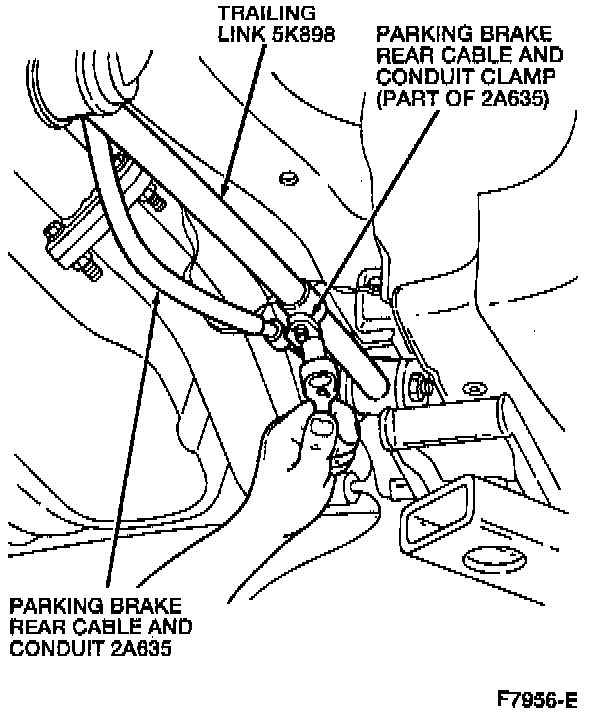 TRAILING LINK 5K898

PARKING BRAKE REAR CABLE AND CONDUIT CLAMP (PART OF 2A635)

PARKING BRAKE REAR CABLE AND CONDUIT 2A635

F7956-E