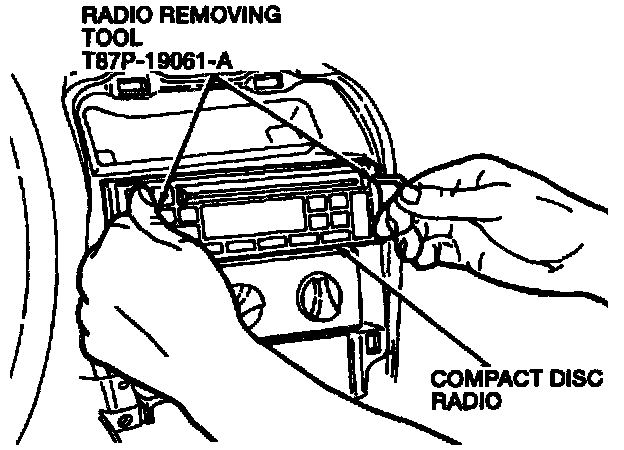 RADIO REMOVING TOOL T87P-19061-A

COMPACT DISC RADIO