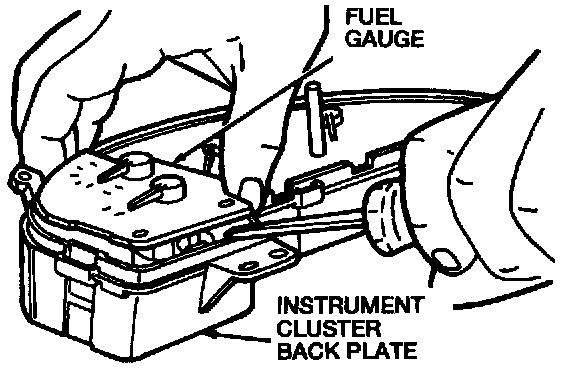 FUEL
GAUGE

INSTRUMENT
CLUSTER
BACK PLATE