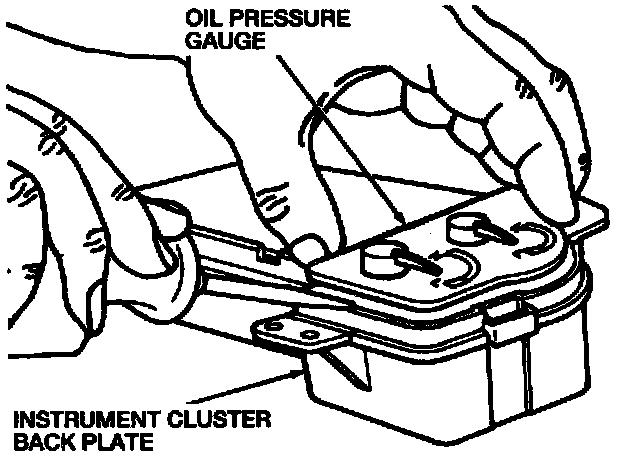 OIL PRESSURE GAUGE

INSTRUMENT CLUSTER BACK PLATE