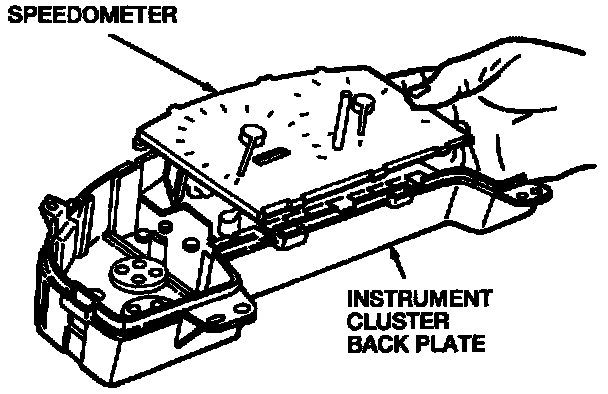 SPEEDOMETER

INSTRUMENT CLUSTER BACK PLATE