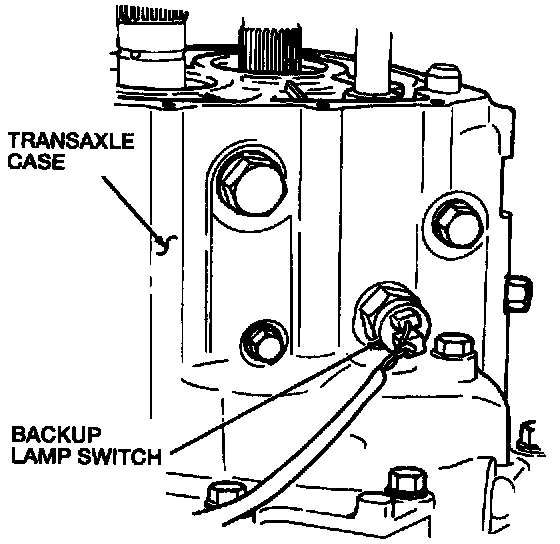 TRANSAXLE CASE

BACKUP LAMP SWITCH