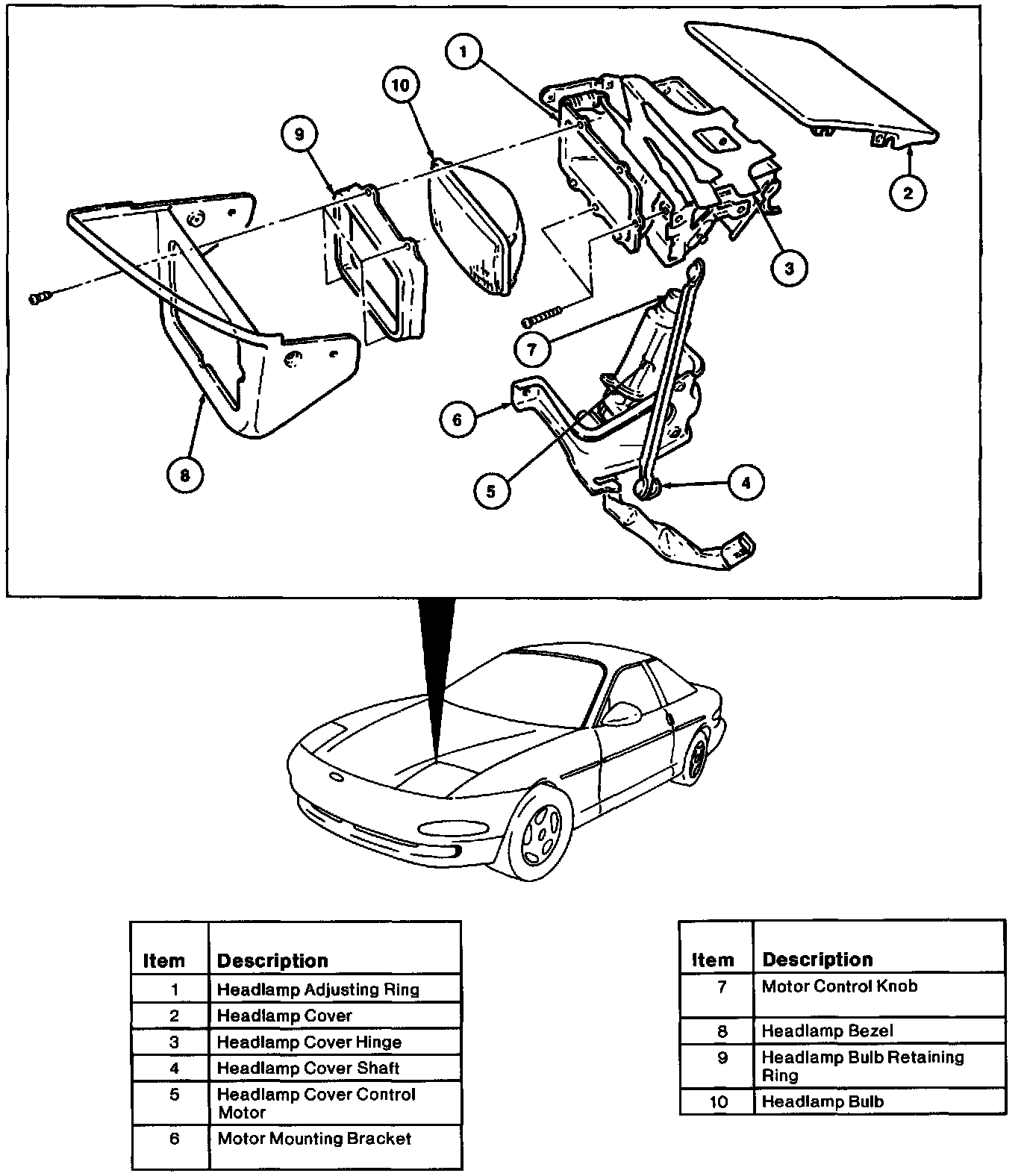 1
10
9
2
3
7
6
5
4
8

| Item | Description |
|---|---|
| 1 | Headlamp Adjusting Ring |
| 2 | Headlamp Cover |
| 3 | Headlamp Cover Hinge |
| 4 | Headlamp Cover Shaft |
| 5 | Headlamp Cover Control Motor |
| 6 | Motor Mounting Bracket |

| Item | Description |
|---|---|
| 7 | Motor Control Knob |
| 8 | Headlamp Bezel |
| 9 | Headlamp Bulb Retaining Ring |
| 10 | Headlamp Bulb |