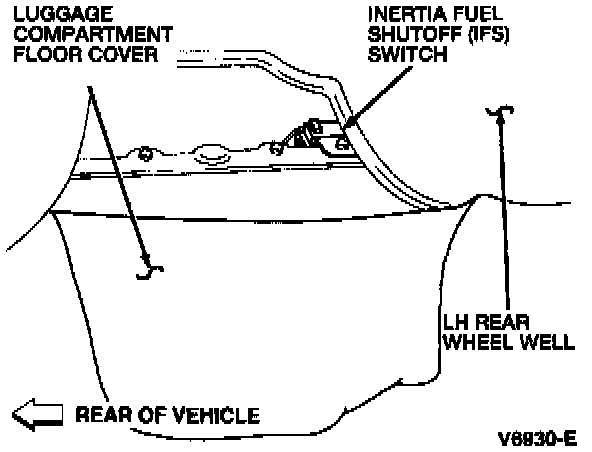 LUGGAGE COMPARTMENT FLOOR COVER

INERTIA FUEL SHUTOFF (IFS) SWITCH

LH REAR WHEEL WELL

REAR OF VEHICLE

V6830-E