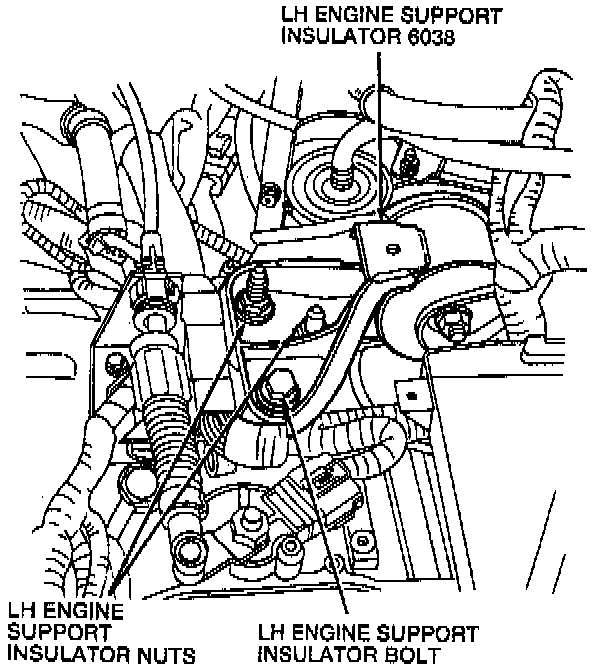 LH ENGINE SUPPORT INSULATOR 6038

LH ENGINE SUPPORT INSULATOR NUTS

LH ENGINE SUPPORT INSULATOR BOLT