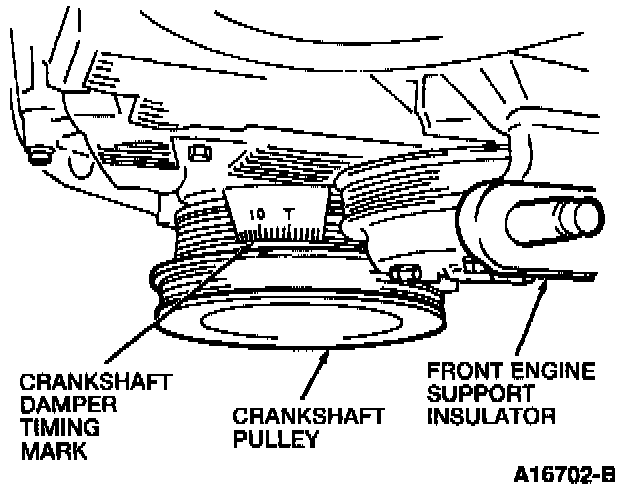 10 T

CRANKSHAFT DAMPER TIMING MARK

CRANKSHAFT PULLEY

FRONT ENGINE SUPPORT INSULATOR

A16702-B