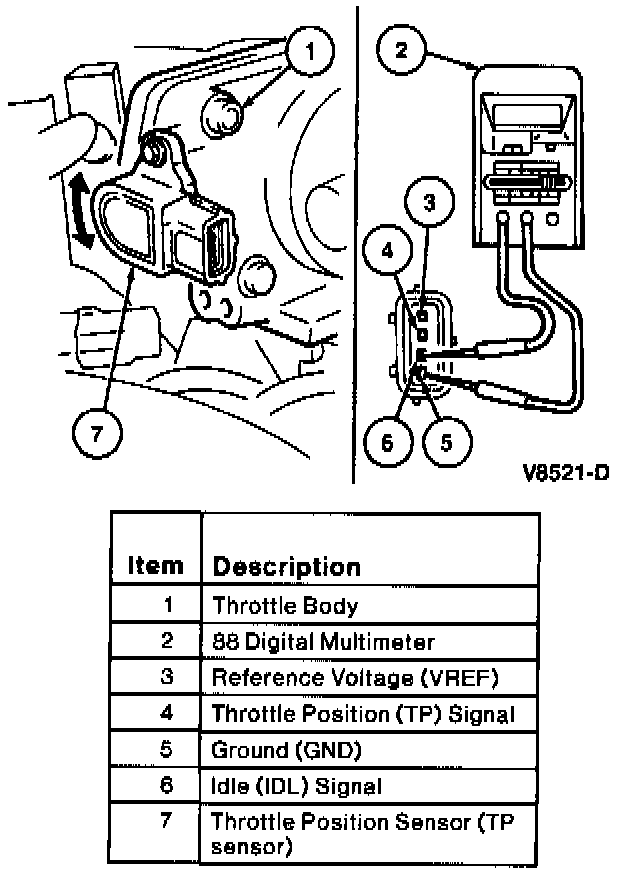 1

2

3

4

7

6

5

V8521-D

| Item | Description |
|---|---|
| 1 | Throttle Body |
| 2 | 88 Digital Multimeter |
| 3 | Reference Voltage (VREF) |
| 4 | Throttle Position (TP) Signal |
| 5 | Ground (GND) |
| 6 | Idle (IDL) Signal |
| 7 | Throttle Position Sensor (TP sensor) |