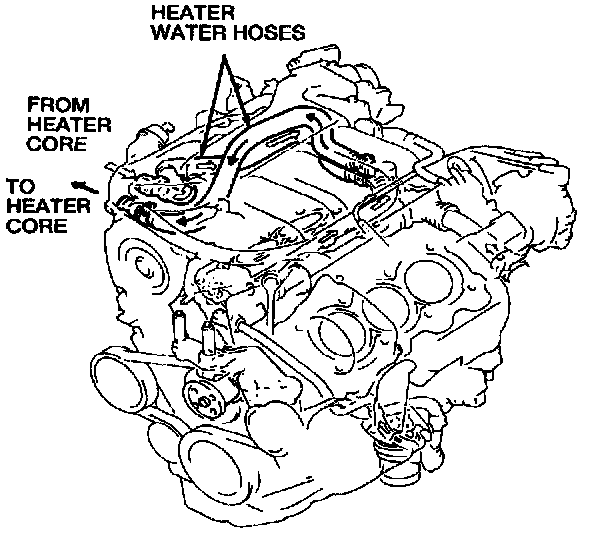 HEATER WATER HOSES

FROM HEATER CORE

TO HEATER CORE