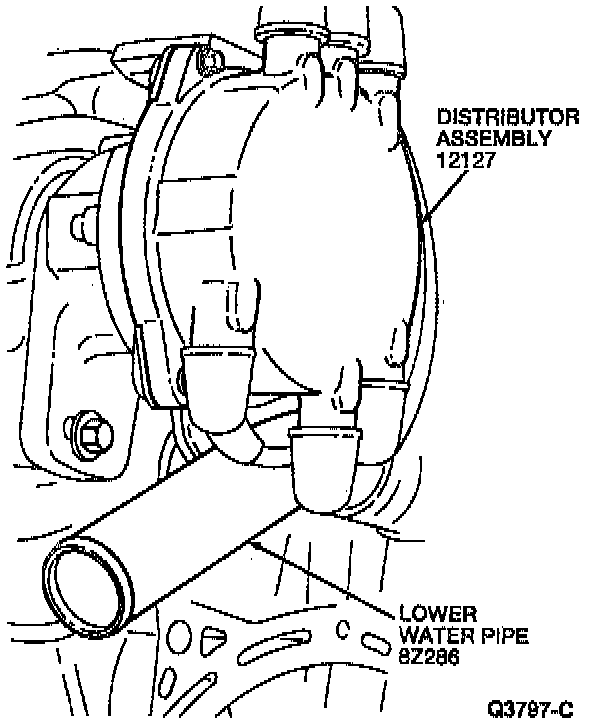 DISTRIBUTOR ASSEMBLY 12127

LOWER WATER PIPE 8Z286

Q3797-C