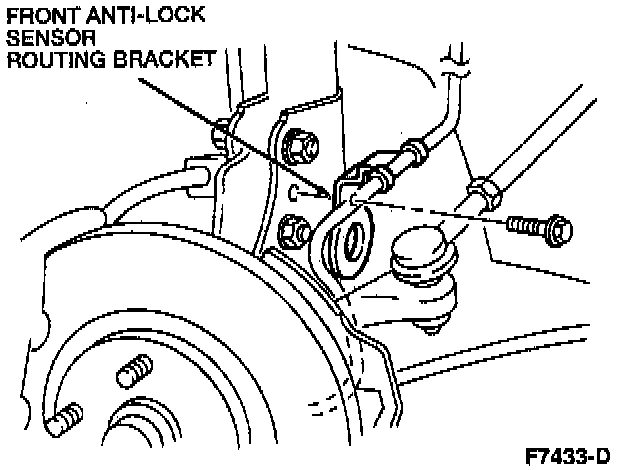 FRONT ANTI-LOCK SENSOR ROUTING BRACKET

F7433-D