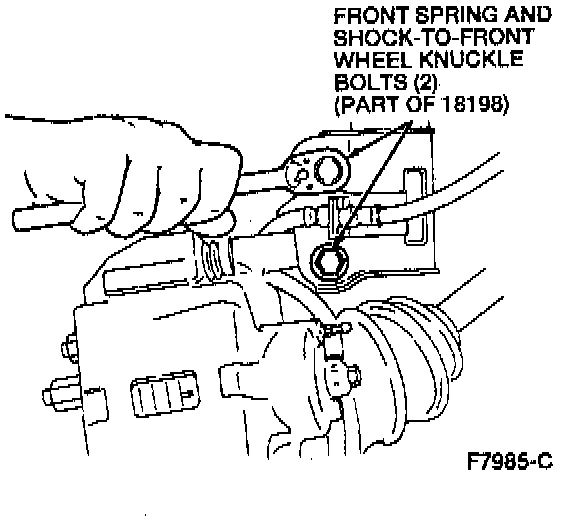 FRONT SPRING AND SHOCK-TO-FRONT WHEEL KNUCKLE BOLTS (2) (PART OF 18198)

F7985-C