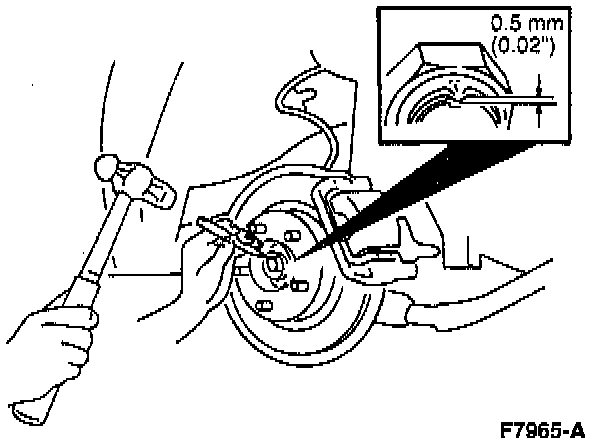 0.5 mm
(0.02")

F7965-A