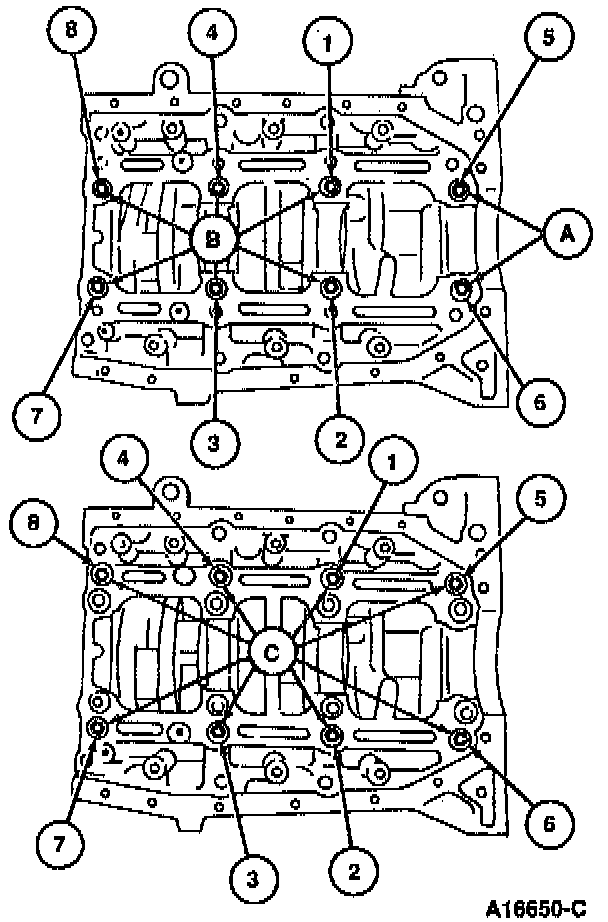 8
4
1
5
B
A
7
3
2
6
4
1
8
5
C
7
3
2
6
A16650-C