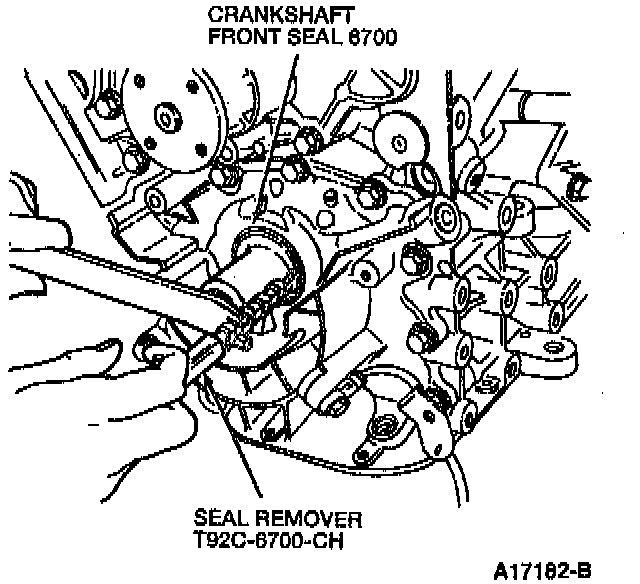 CRANKSHAFT
FRONT SEAL 6700

SEAL REMOVER
T92C-6700-CH

A17182-B