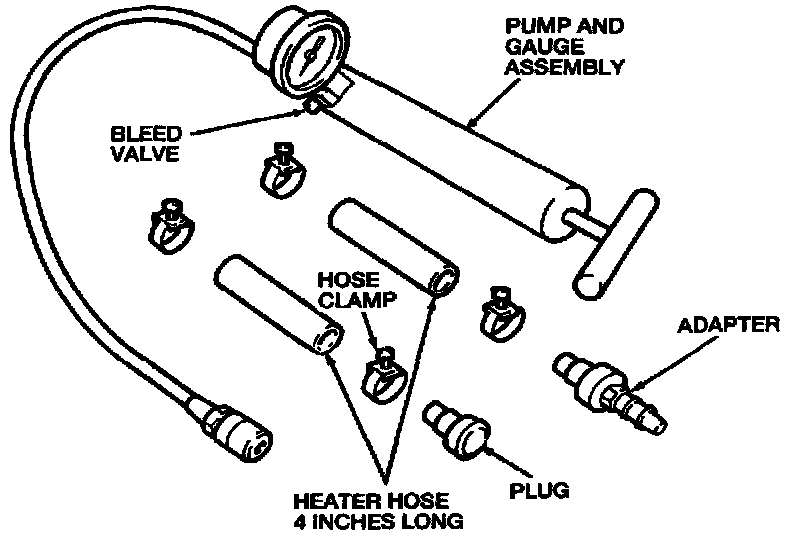 PUMP AND GAUGE ASSEMBLY

BLEED VALVE

HOSE CLAMP

ADAPTER

PLUG

HEATER HOSE 4 INCHES LONG