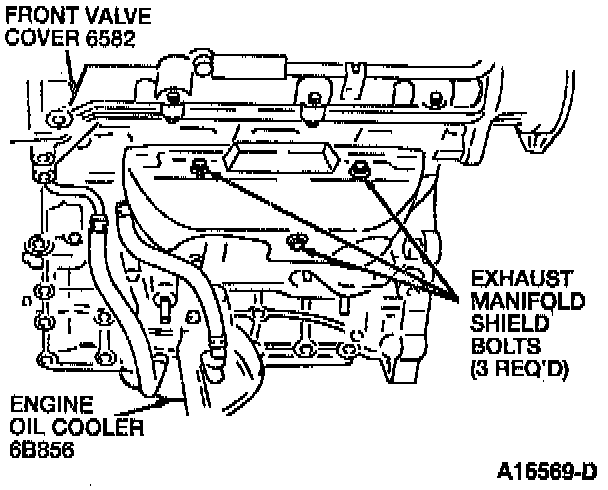 FRONT VALVE
COVER 6582

EXHAUST
MANIFOLD
SHIELD
BOLTS
(3 REQ'D)

ENGINE
OIL COOLER
6B856

A16569-D