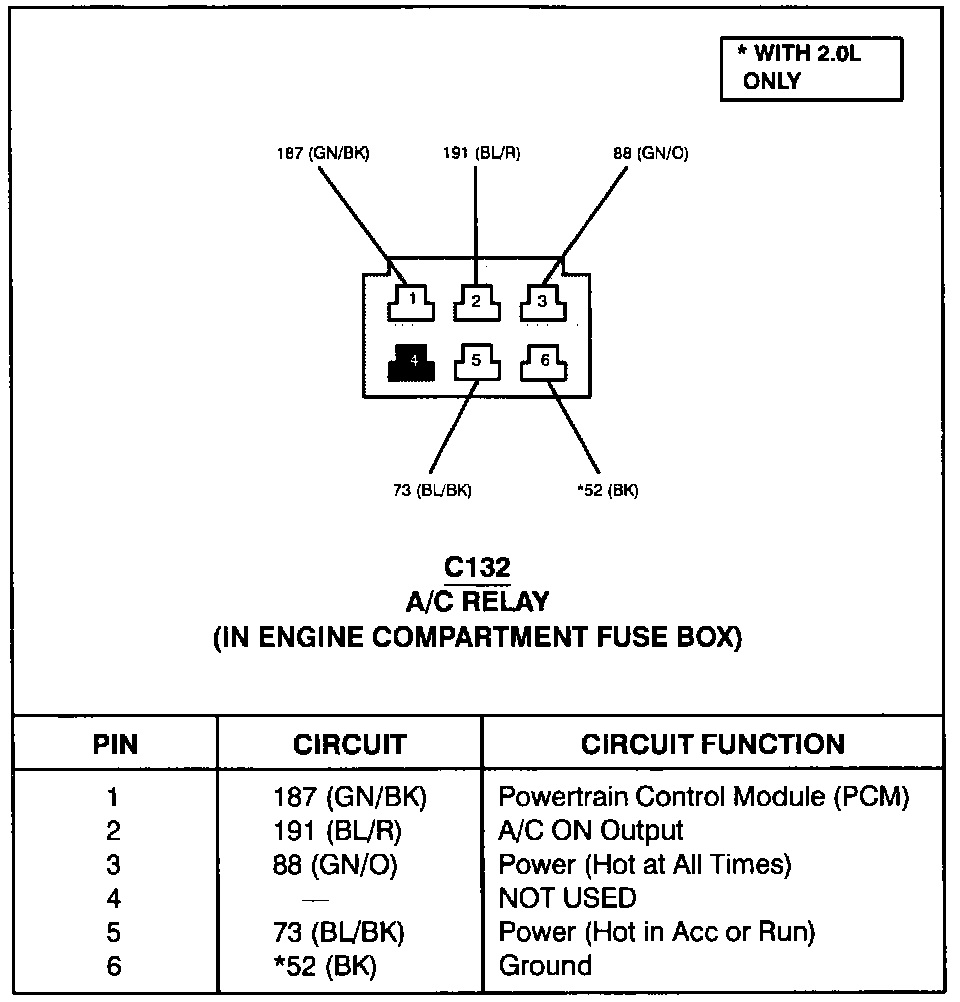 * WITH 2.0L ONLY

187 (GN/BK)
191 (BL/R)
88 (GN/O)

1
2
3
4
5
6

73 (BL/BK)
*52 (BK)

C132
A/C RELAY
(IN ENGINE COMPARTMENT FUSE BOX)

| PIN | CIRCUIT | CIRCUIT FUNCTION |
|---|---|---|
| 1 | 187 (GN/BK) | Powertrain Control Module (PCM) |
| 2 | 191 (BL/R) | A/C ON Output |
| 3 | 88 (GN/O) | Power (Hot at All Times) |
| 4 | — | NOT USED |
| 5 | 73 (BL/BK) | Power (Hot in Acc or Run) |
| 6 | *52 (BK) | Ground |