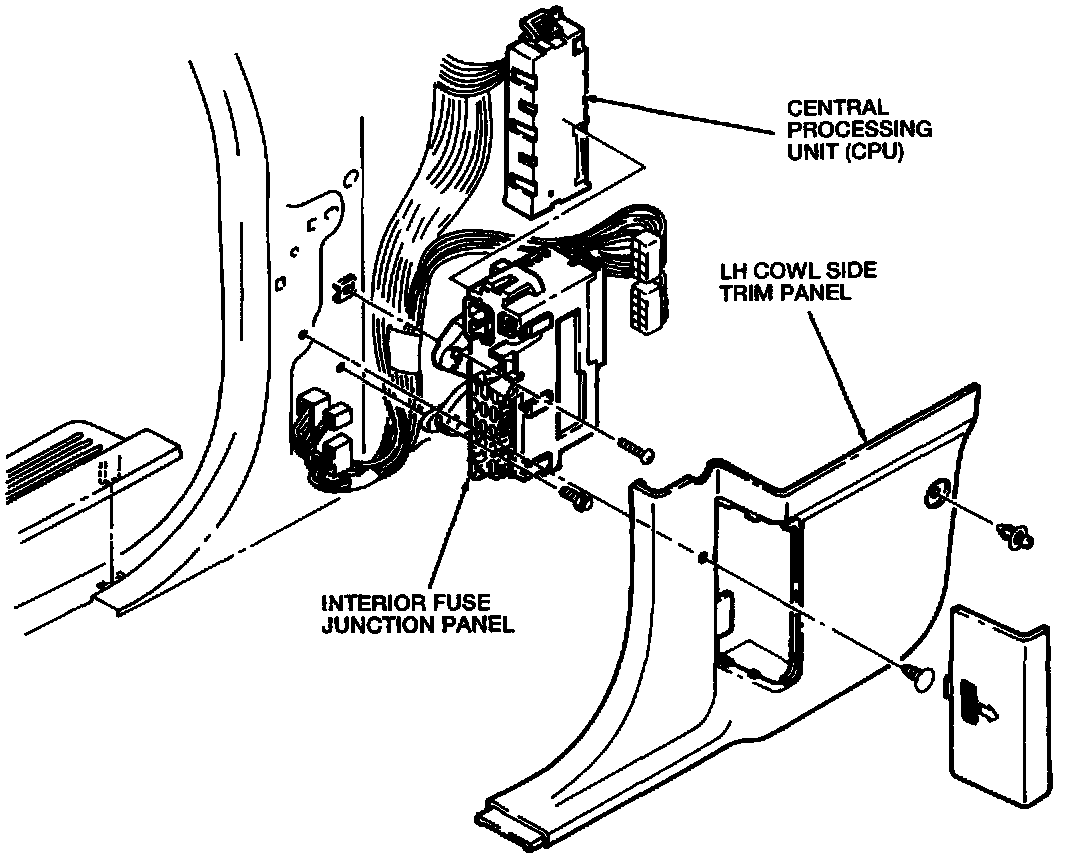 CENTRAL PROCESSING UNIT (CPU)

LH COWL SIDE TRIM PANEL

INTERIOR FUSE JUNCTION PANEL