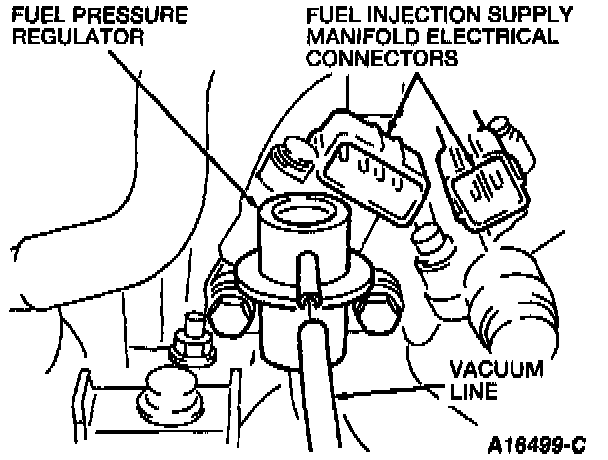 FUEL PRESSURE REGULATOR

FUEL INJECTION SUPPLY MANIFOLD ELECTRICAL CONNECTORS

VACUUM LINE

A16499-C