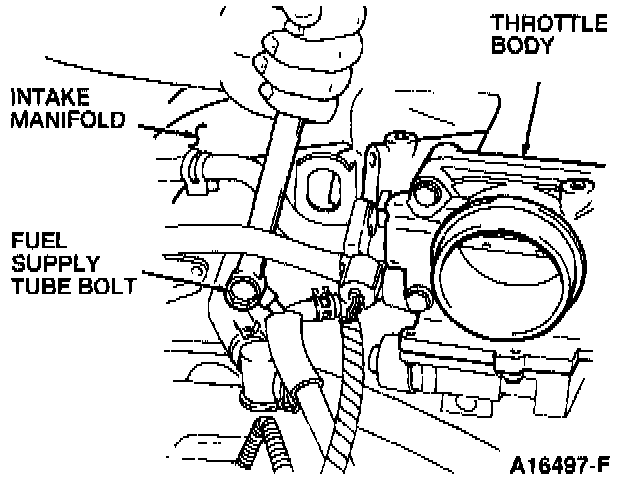 THROTTLE BODY

INTAKE MANIFOLD

FUEL SUPPLY TUBE BOLT

A16497-F