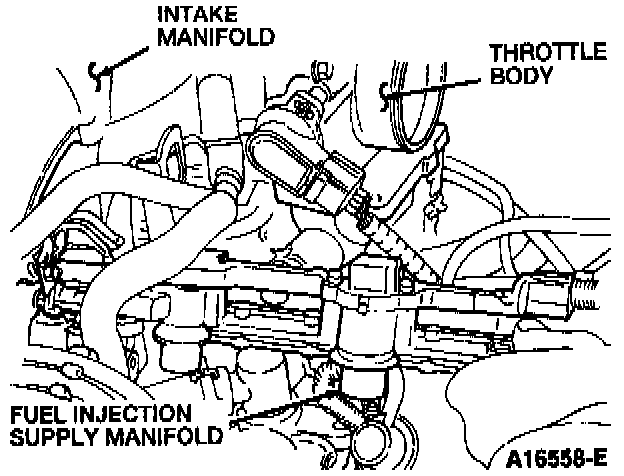 INTAKE MANIFOLD

THROTTLE BODY

FUEL INJECTION SUPPLY MANIFOLD

A16558-E