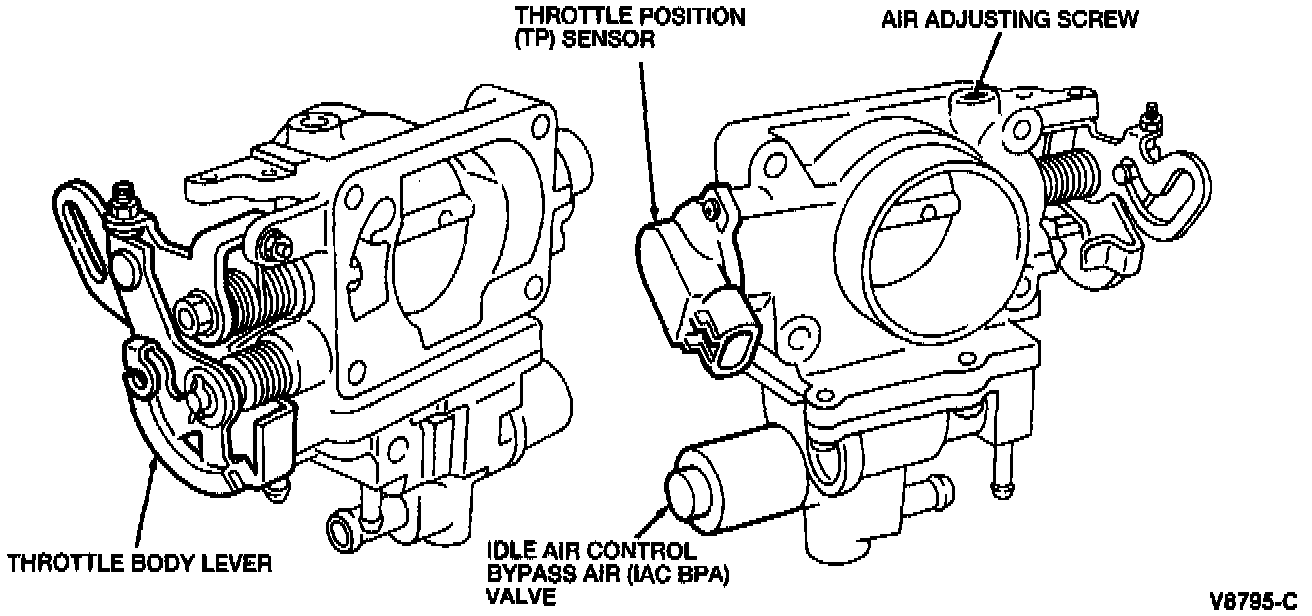 THROTTLE POSITION (TP) SENSOR

AIR ADJUSTING SCREW

THROTTLE BODY LEVER

IDLE AIR CONTROL BYPASS AIR (IAC BPA) VALVE

V8795-C