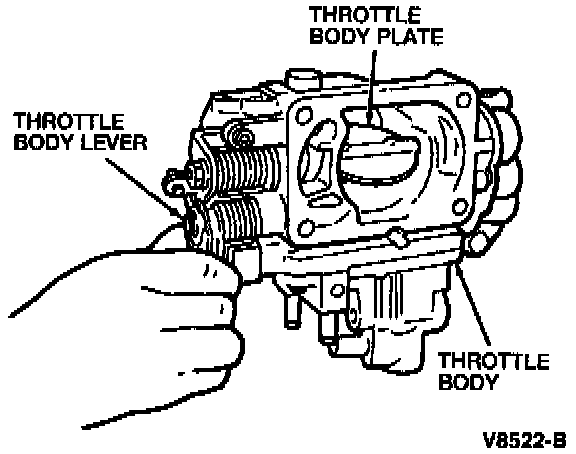 THROTTLE BODY PLATE

THROTTLE BODY LEVER

THROTTLE BODY

V8522-B