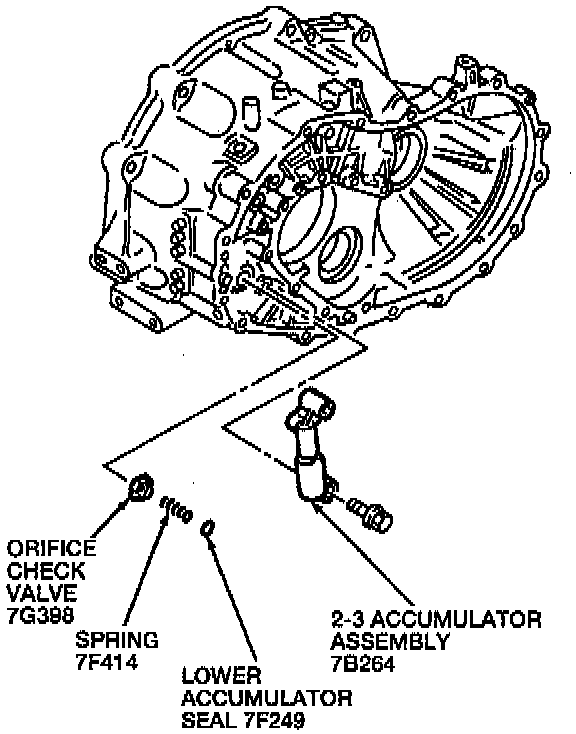 ORIFICE CHECK VALVE 7G398

SPRING 7F414

LOWER ACCUMULATOR SEAL 7F249

2-3 ACCUMULATOR ASSEMBLY 7B264