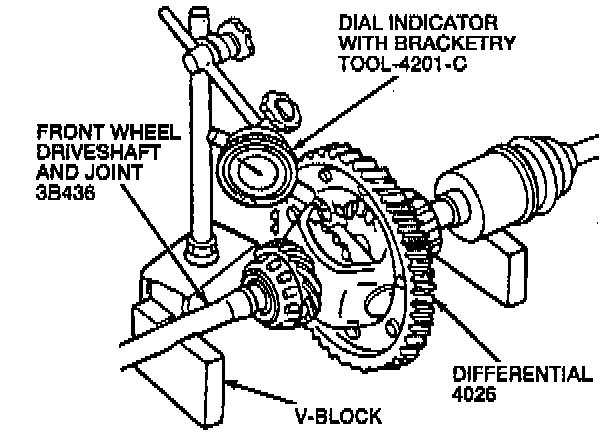 DIAL INDICATOR
WITH BRACKETRY
TOOL-4201-C

FRONT WHEEL
DRIVESHAFT
AND JOINT
3B436

DIFFERENTIAL
4026

V-BLOCK